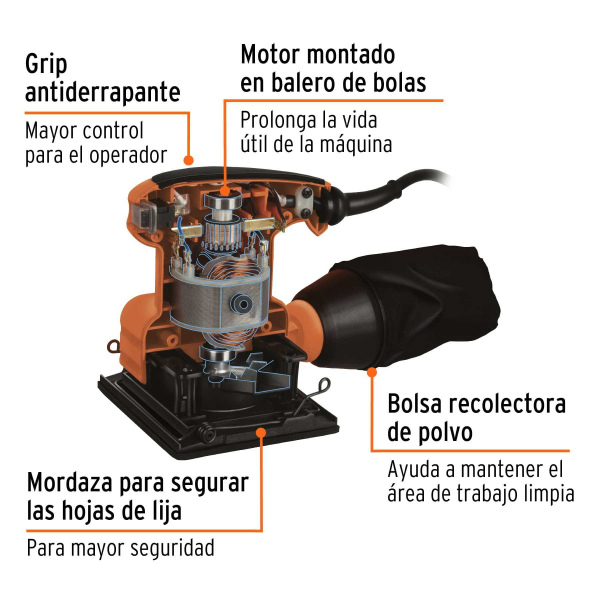 Grip antiderrapante

Mayor control para el operador

Motor montado en balero de bolas

Prolonga la vida útil de la máquina

Bolsa recolectora de polvo

Ayuda a mantener el área de trabajo limpia

Mordaza para segurar las hojas de lija

Para mayor seguridad