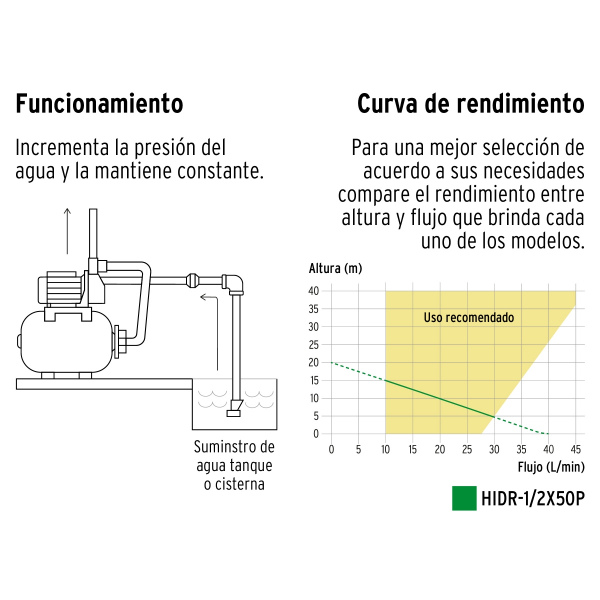 Funcionamiento

Incrementa la presión del agua y la mantiene constante.

Suminstro de agua tanque o cisterna

Curva de rendimiento

Para una mejor selección de acuerdo a sus necesidades compare el rendimiento entre altura y flujo que brinda cada uno de los modelos.

Altura (m)

40
35
30
25
20
15
10
5
0

Uso recomendado

0 5 10 15 20 25 30 35 40 45

Flujo (L/min)

HIDR-1/2X50P